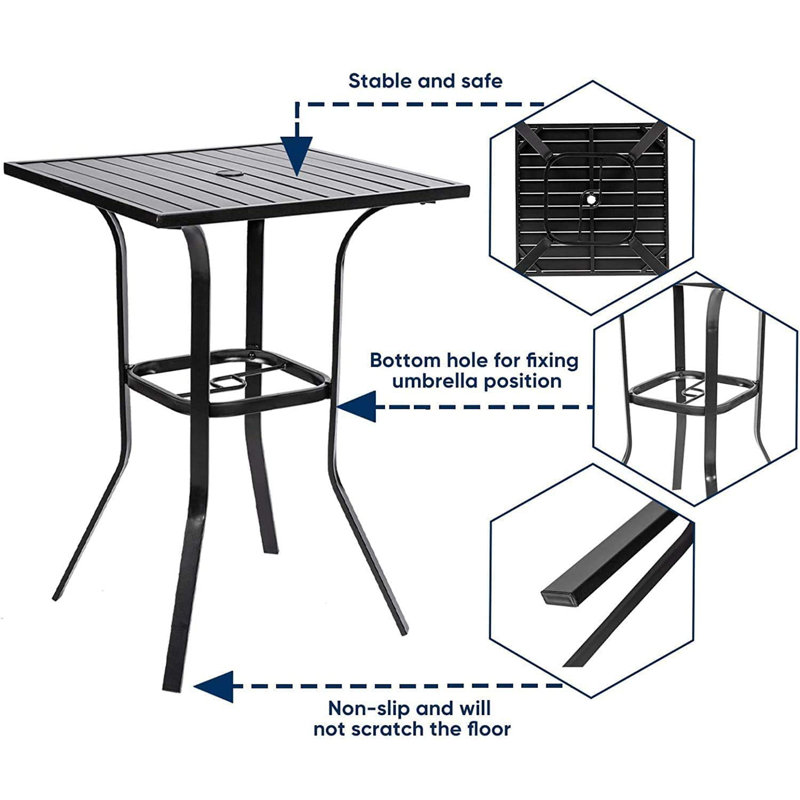 Stable and safe

Bottom hole for fixing umbrella position

Non-slip and will not scratch the floor